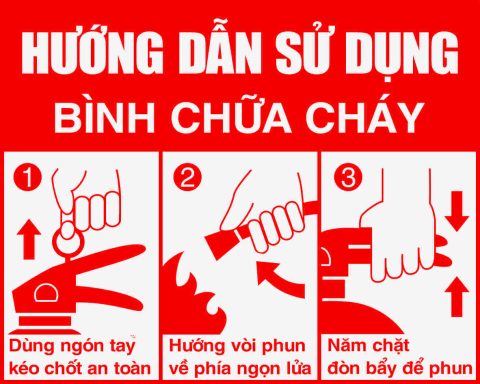 HƯỚNG DẪN SỬ DỤNG
BÌNH CHỮA CHÁY

1
Dùng ngón tay kéo chốt an toàn

2
Hướng vòi phun về phía ngọn lửa

3
Năm chặt đòn bẩy để phun